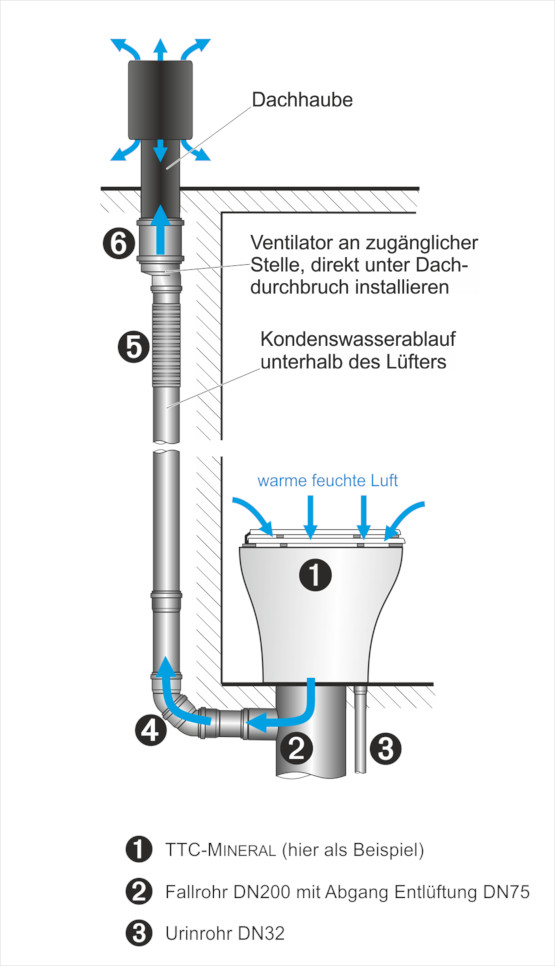 Dachhaube

6

Ventilator an zugänglicher Stelle, direkt unter Dachdurchbruch installieren

5

Kondenswasserablauf unterhalb des Lüfters

warme feuchte Luft

1

4

2

3

1 TTC-MINERAL (hier als Beispiel)

2 Fallrohr DN200 mit Abgang Entlüftung DN75

3 Urinrohr DN32